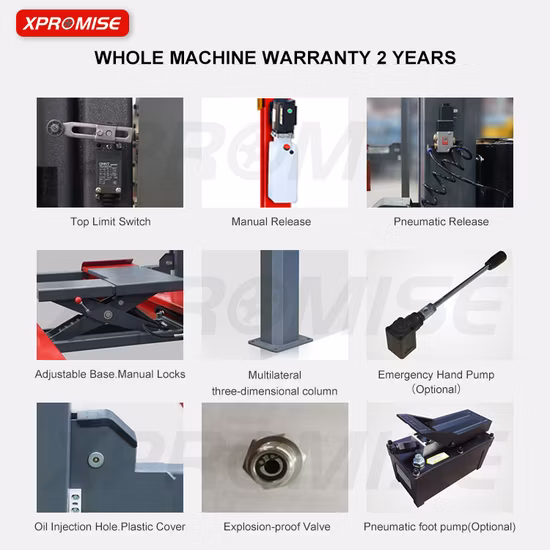 XPROMISE

WHOLE MACHINE WARRANTY 2 YEARS

Top Limit Switch

Manual Release

Pneumatic Release

Adjustable Base.Manual Locks

Multilateral three-dimensional column

Emergency Hand Pump (Optional)

Oil Injection Hole.Plastic Cover

Explosion-proof Valve

Pneumatic foot pump(Optional)